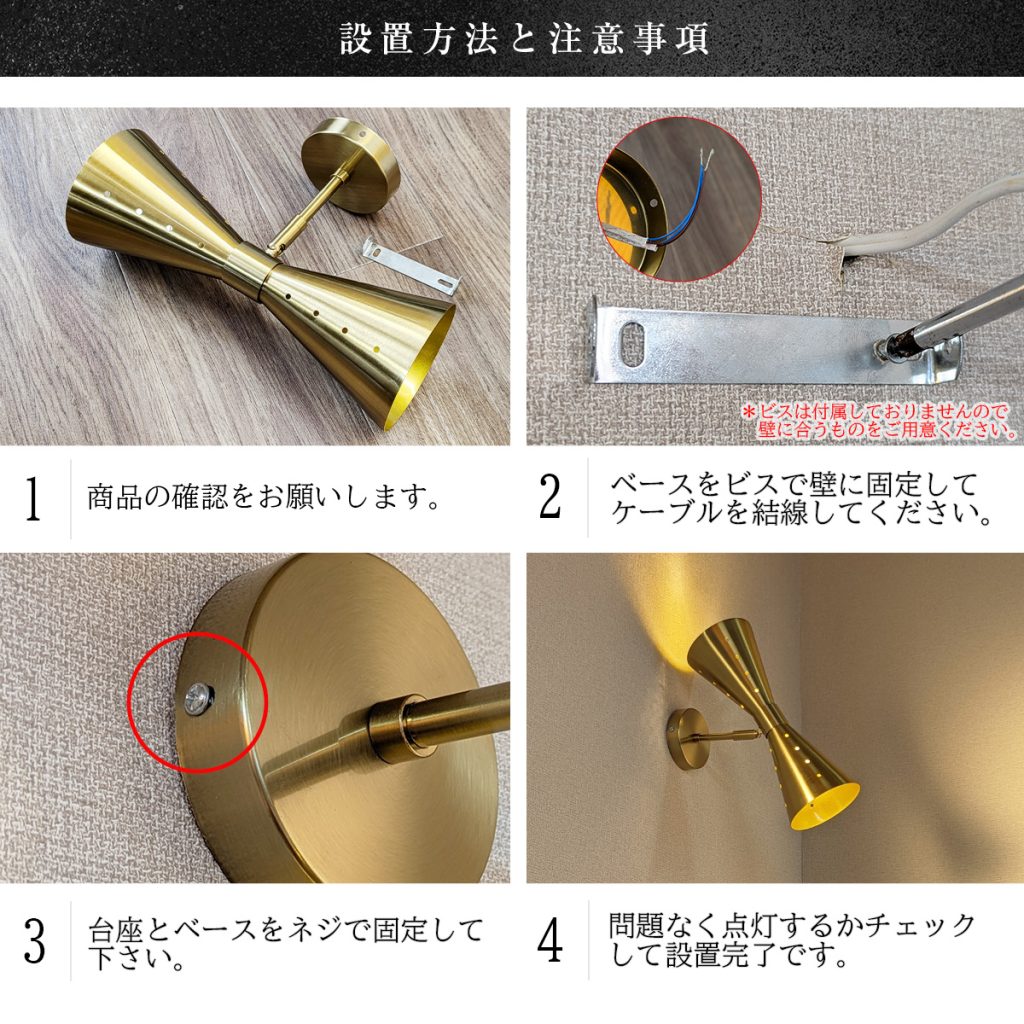 設置方法と注意事項

＊ビスは付属しておりませんので壁に合うものをご用意ください。

1 商品の確認をお願いします。

2 ベースをビスで壁に固定してケーブルを結線してください。

3 台座とベースをネジで固定して下さい。

4 問題なく点灯するかチェックして設置完了です。