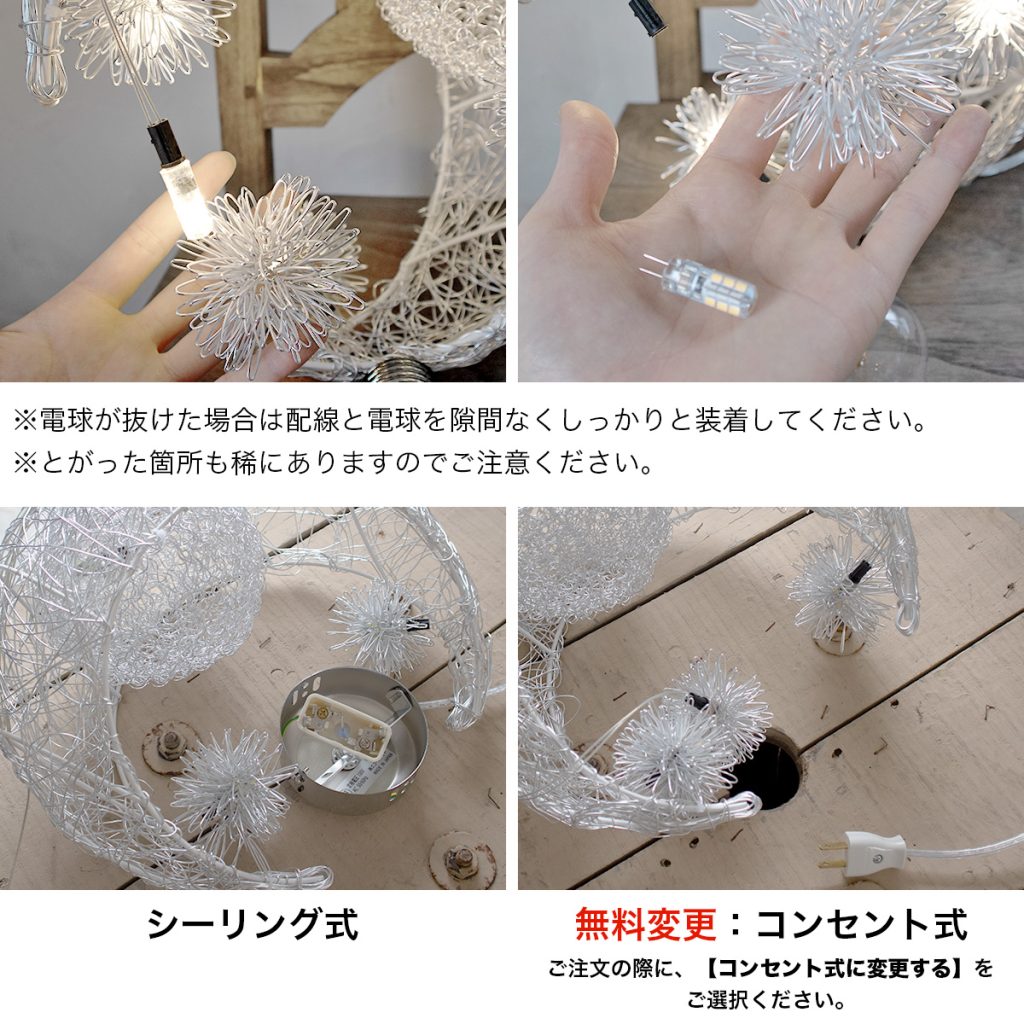 ※電球が抜けた場合は配線と電球を隙間なくしっかりと装着してください。
※とがった箇所も稀にありますのでご注意ください。

シーリング式

無料変更：コンセント式

ご注文の際に、【コンセント式に変更する】をご選択ください。