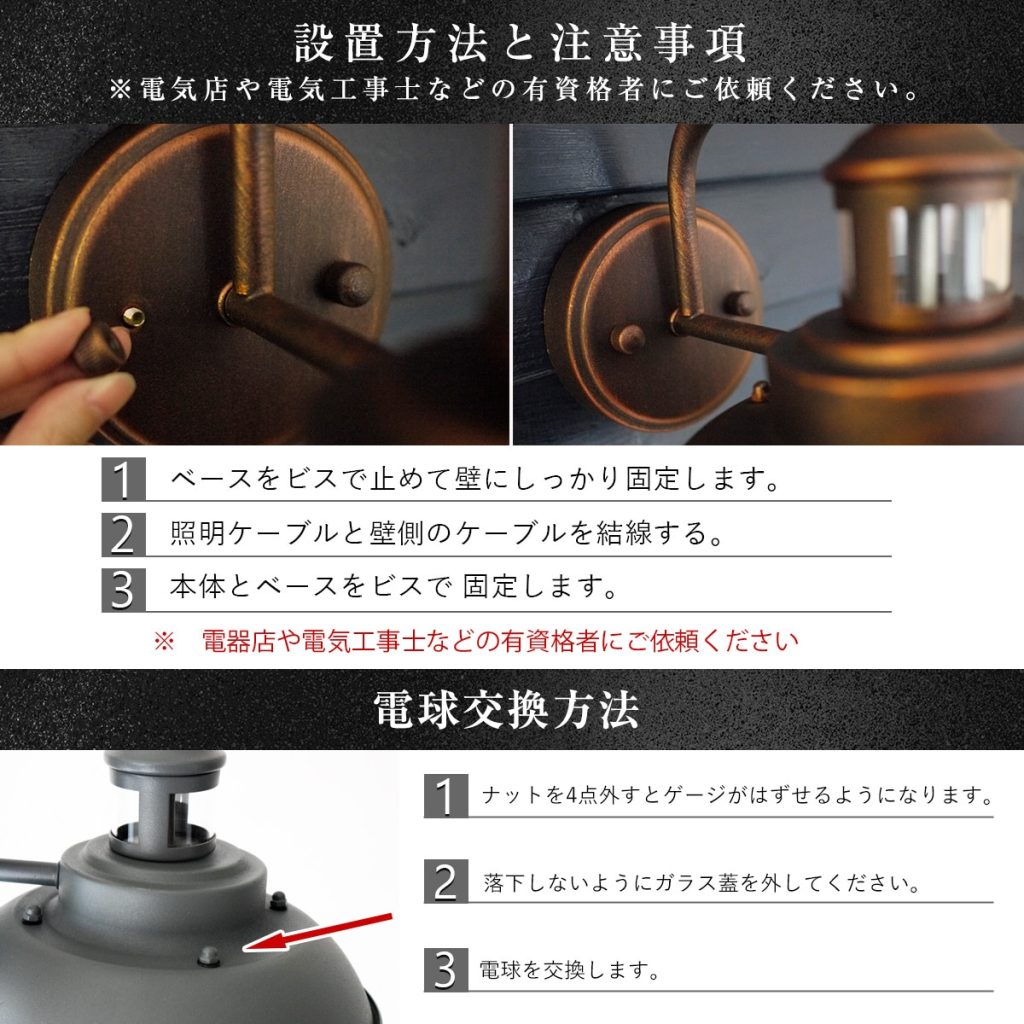 設置方法と注意事項
※電気店や電気工事士などの有資格者にご依頼ください。

1 ベースをビスで止めて壁にしっかり固定します。

2 照明ケーブルと壁側のケーブルを結線する。

3 本体とベースをビスで 固定します。

※ 電器店や電気工事士などの有資格者にご依頼ください

電球交換方法

1 ナットを4点外すとゲージがはずせるようになります。

2 落下しないようにガラス蓋を外してください。

3 電球を交換します。